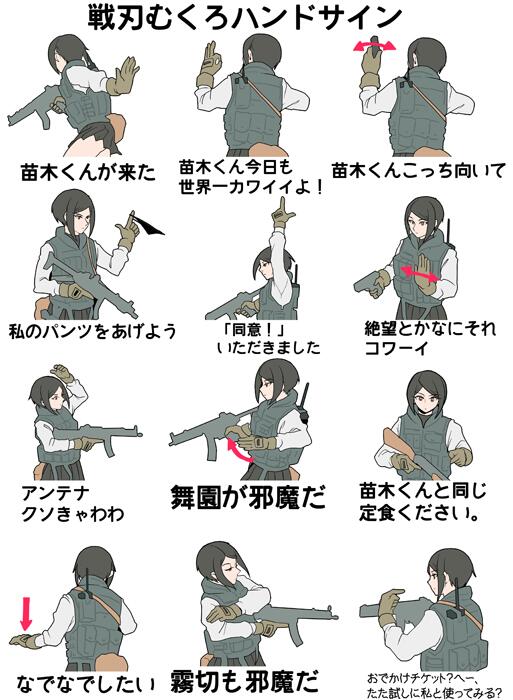 戦刃むくろハンドサイン

苗木くんが来た

苗木くん今日も世界一カワイイよ！

苗木くんこっち向いて

私のパンツをあげよう

「同意！」いただきました

絶望とかなにそれコワーイ

アンテナクソきゃわわ

舞園が邪魔だ

苗木くんと同じ定食ください。

なでなでしたい

霧切も邪魔だ

おでかけチケット?へー、たた試しに私と使ってみる?