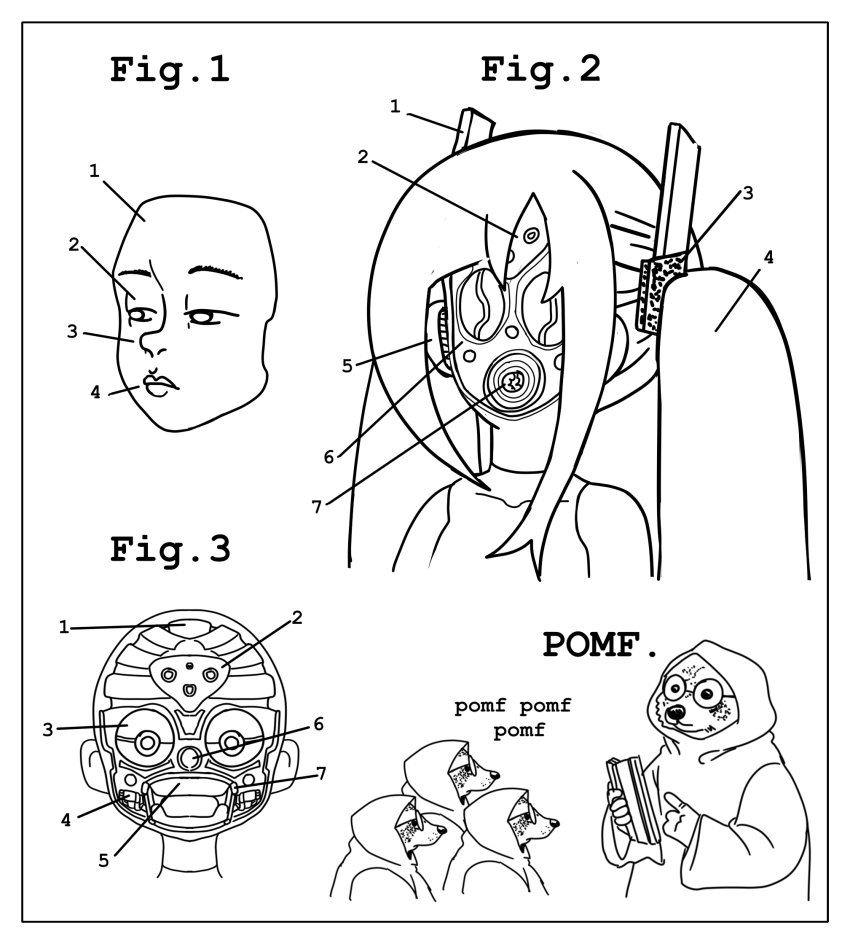 Fig.1

1
2
3
4

Fig.2

1
2
3
4
5
6
7

Fig.3

1
2
3
4
5
6
7

POMF.

pomf pomf pomf