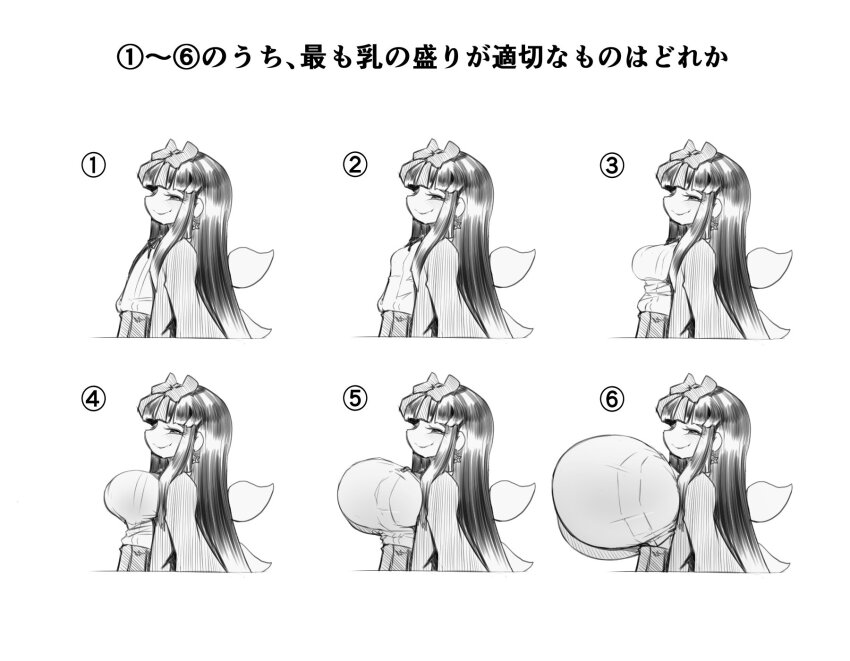 ①〜⑥のうち、最も乳の盛りが適切なものはどれか

①

②

③

④

⑤

⑥